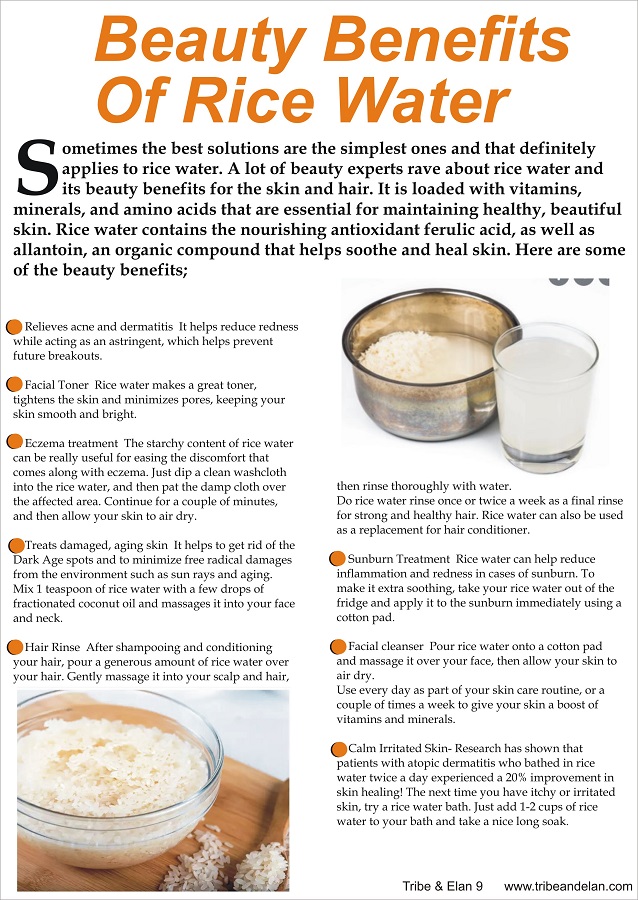 Beauty Benefits Of Rice Water

Sometimes the best solutions are the simplest ones and that definitely applies to rice water. A lot of beauty experts rave about rice water and its beauty benefits for the skin and hair. It is loaded with vitamins, minerals, and amino acids that are essential for maintaining healthy, beautiful skin. Rice water contains the nourishing antioxidant ferulic acid, as well as allantoin, an organic compound that helps soothe and heal skin. Here are some of the beauty benefits;

Relieves acne and dermatitis It helps reduce redness while acting as an astringent, which helps prevent future breakouts.

Facial Toner Rice water makes a great toner, tightens the skin and minimizes pores, keeping your skin smooth and bright.

Eczema treatment The starchy content of rice water can be really useful for easing the discomfort that comes along with eczema. Just dip a clean washcloth into the rice water, and then pat the damp cloth over the affected area. Continue for a couple of minutes, and then allow your skin to air dry.

Treats damaged, aging skin It helps to get rid of the Dark Age spots and to minimize free radical damages from the environment such as sun rays and aging. Mix 1 teaspoon of rice water with a few drops of fractionated coconut oil and massages it into your face and neck.

Hair Rinse After shampooing and conditioning your hair, pour a generous amount of rice water over your hair. Gently massage it into your scalp and hair, then rinse thoroughly with water.
Do rice water rinse once or twice a week as a final rinse for strong and healthy hair. Rice water can also be used as a replacement for hair conditioner.

Sunburn Treatment Rice water can help reduce inflammation and redness in cases of sunburn. To make it extra soothing, take your rice water out of the fridge and apply it to the sunburn immediately using a cotton pad.

Facial cleanser Pour rice water onto a cotton pad and massage it over your face, then allow your skin to air dry.
Use every day as part of your skin care routine, or a couple of times a week to give your skin a boost of vitamins and minerals.

Calm Irritated Skin- Research has shown that patients with atopic dermatitis who bathed in rice water twice a day experienced a 20% improvement in skin healing! The next time you have itchy or irritated skin, try a rice water bath. Just add 1-2 cups of rice water to your bath and take a nice long soak.

Tribe & Elan 9 www.tribeandelan.com